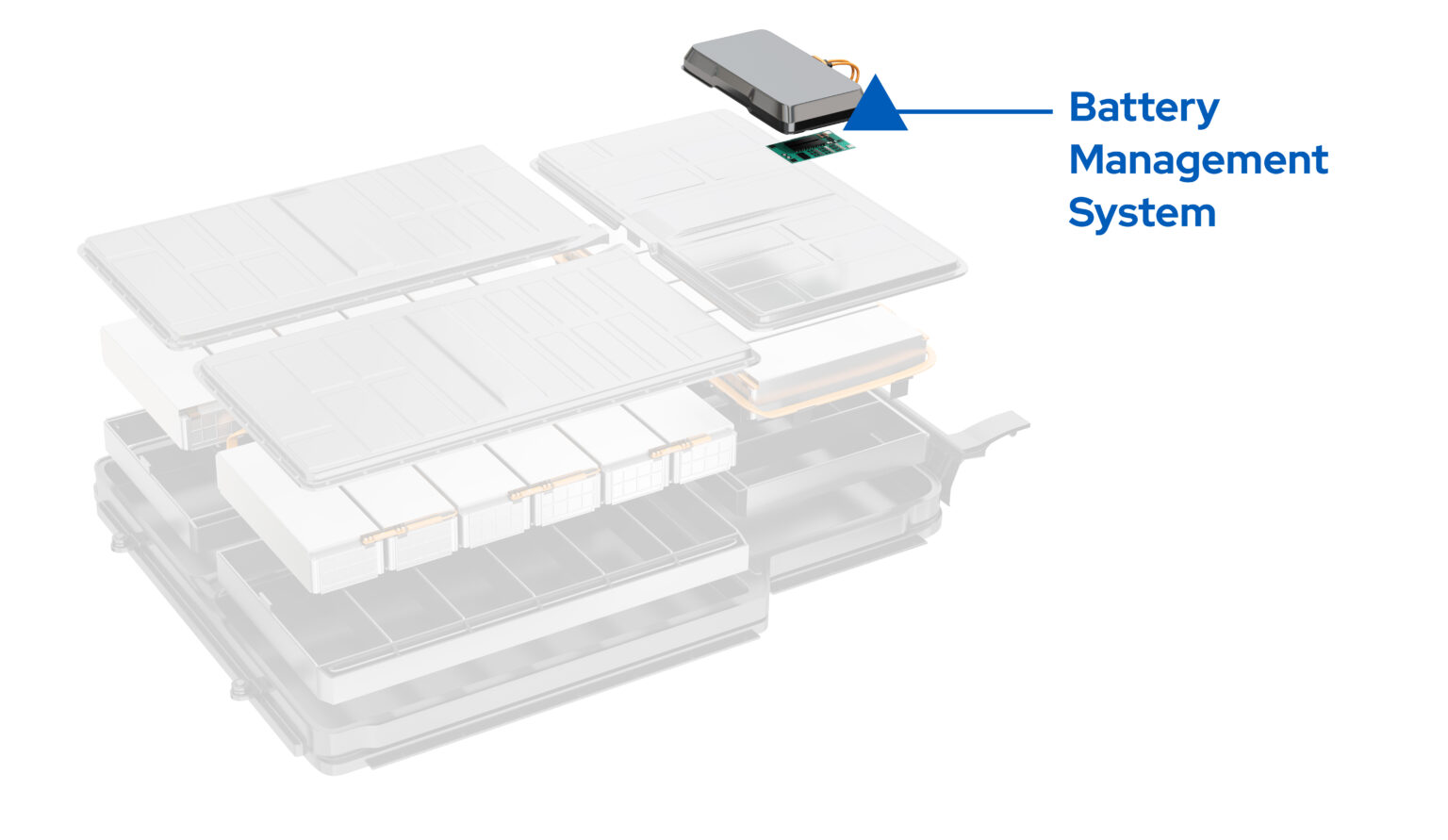 Battery Management System