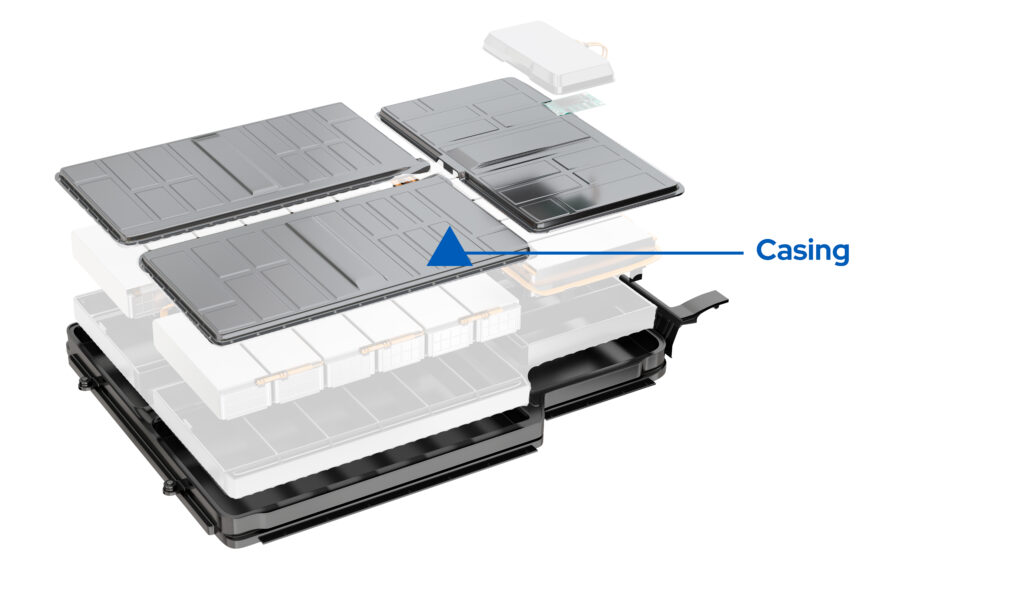 Casing