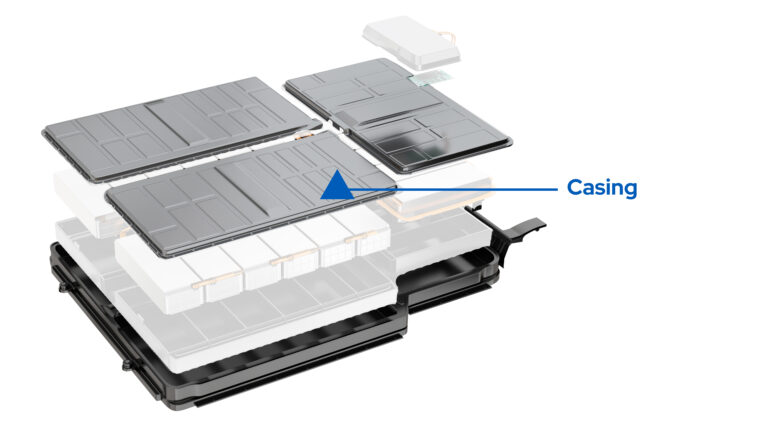 Casing