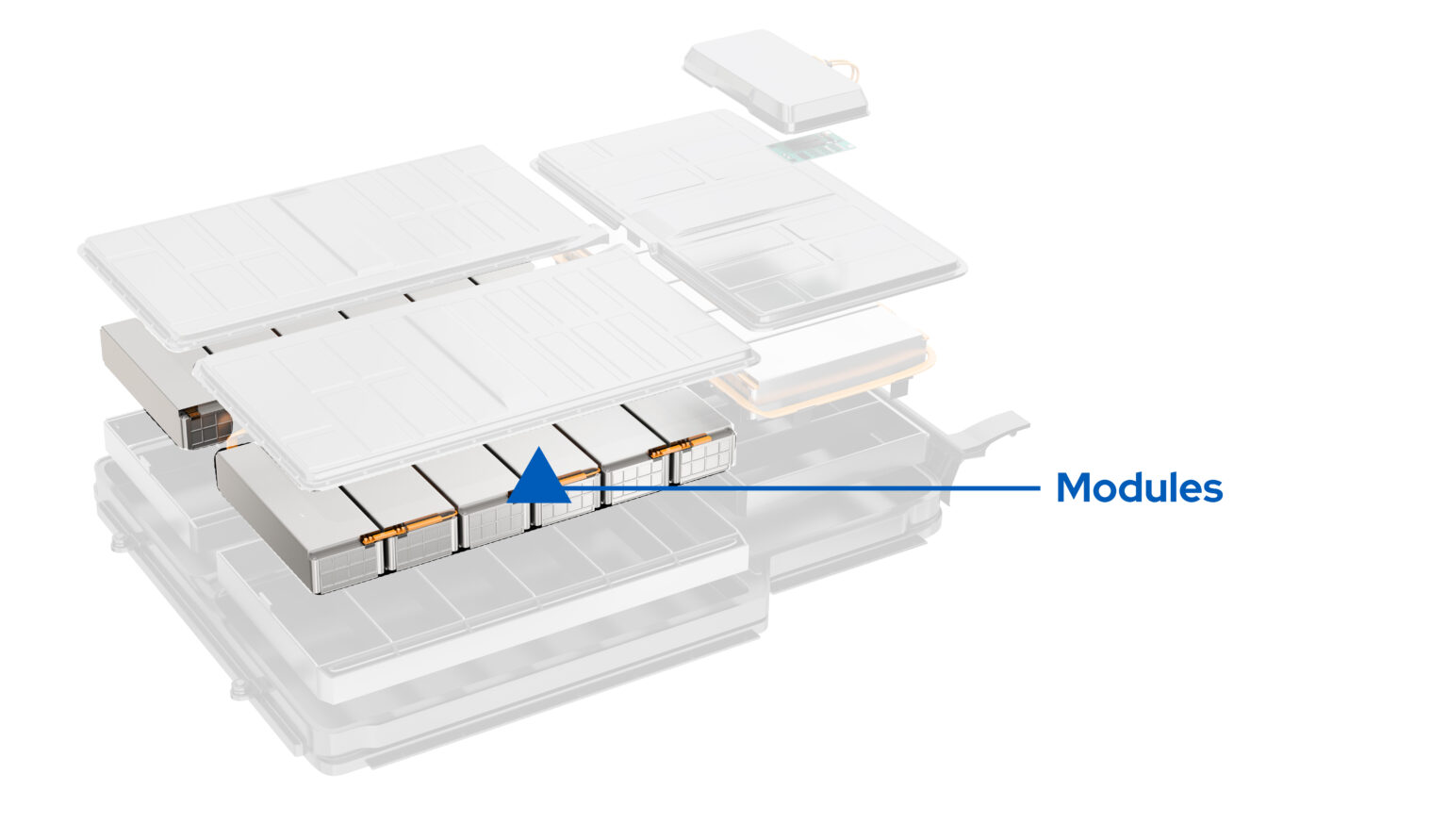 Modules